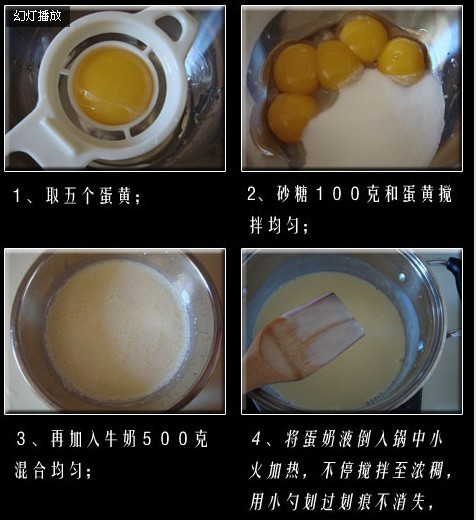 幻灯播放

1、取五个蛋黄；

2、砂糖100克和蛋黄搅拌均匀；

3、再加入牛奶500克混合均匀；

4、将蛋奶液倒入锅中小火加热，不停搅拌至浓稠，用小勺划过划痕不消失，