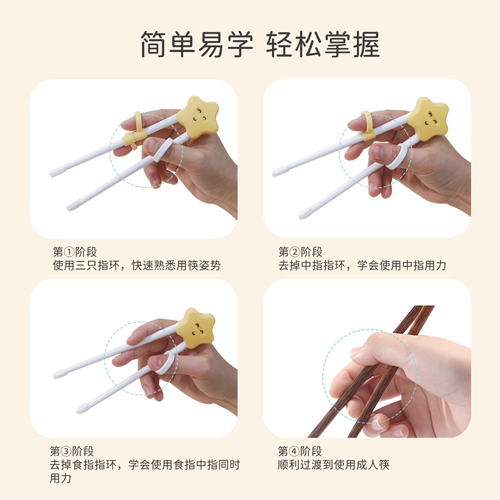 简单易学 轻松掌握

第①阶段
使用三只指环，快速熟悉用筷姿势

第②阶段
去掉中指指环，学会使用中指用力

第③阶段
去掉食指指环，学会使用食指中指同时用力

第④阶段
顺利过渡到使用成人筷